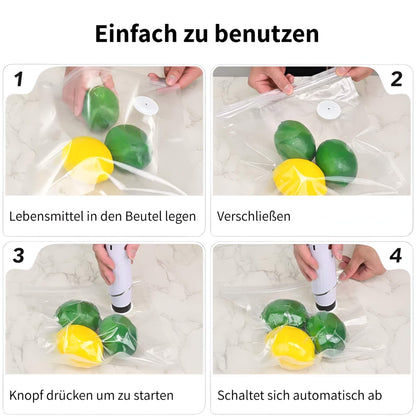 Einfach zu benutzen

1

Lebensmittel in den Beutel legen

2

Verschließen

3

Knopf drücken um zu starten

4

Schaltet sich automatisch ab