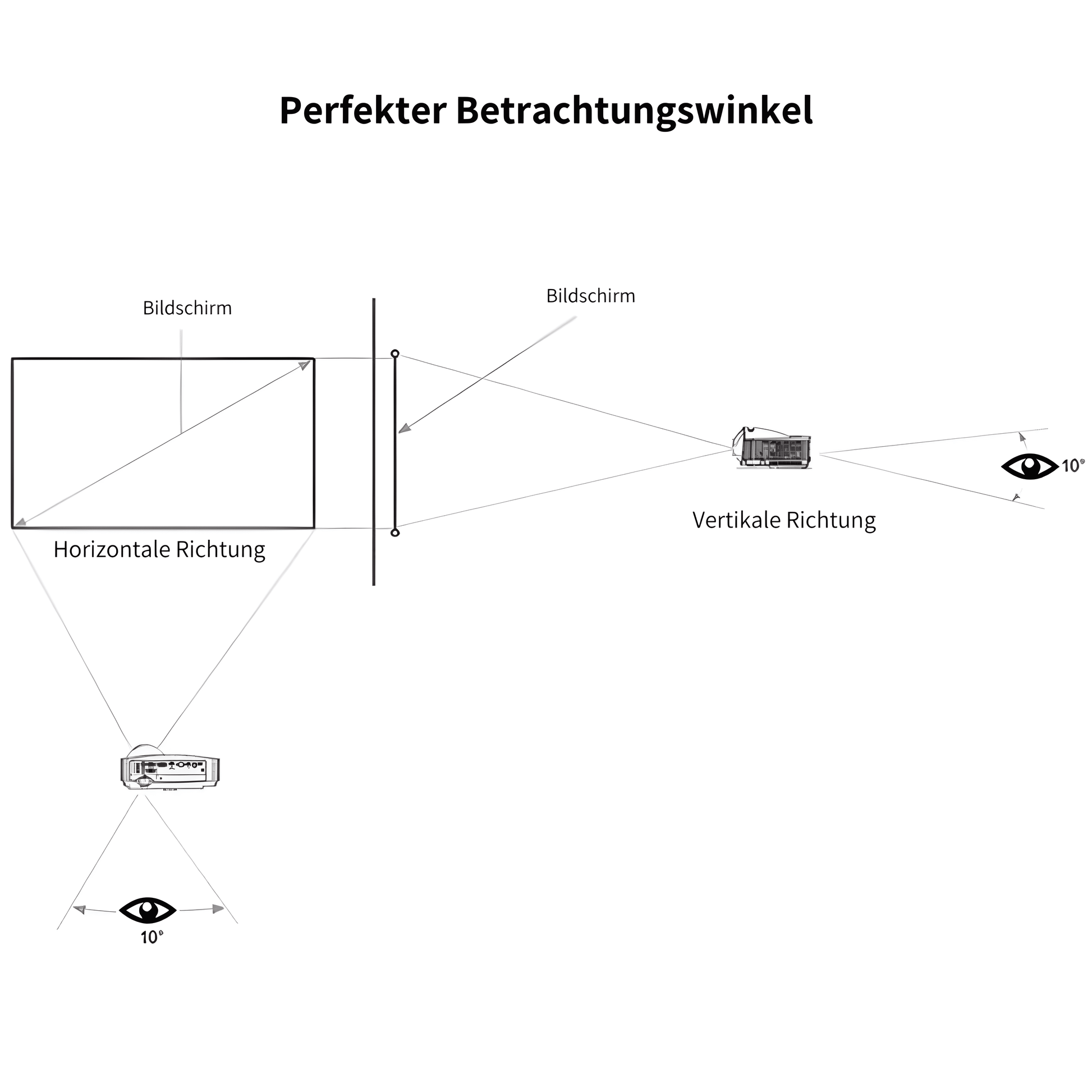 Perfekter Betrachtungswinkel

Bildschirm

Bildschirm

Horizontale Richtung

Vertikale Richtung

10°

10°