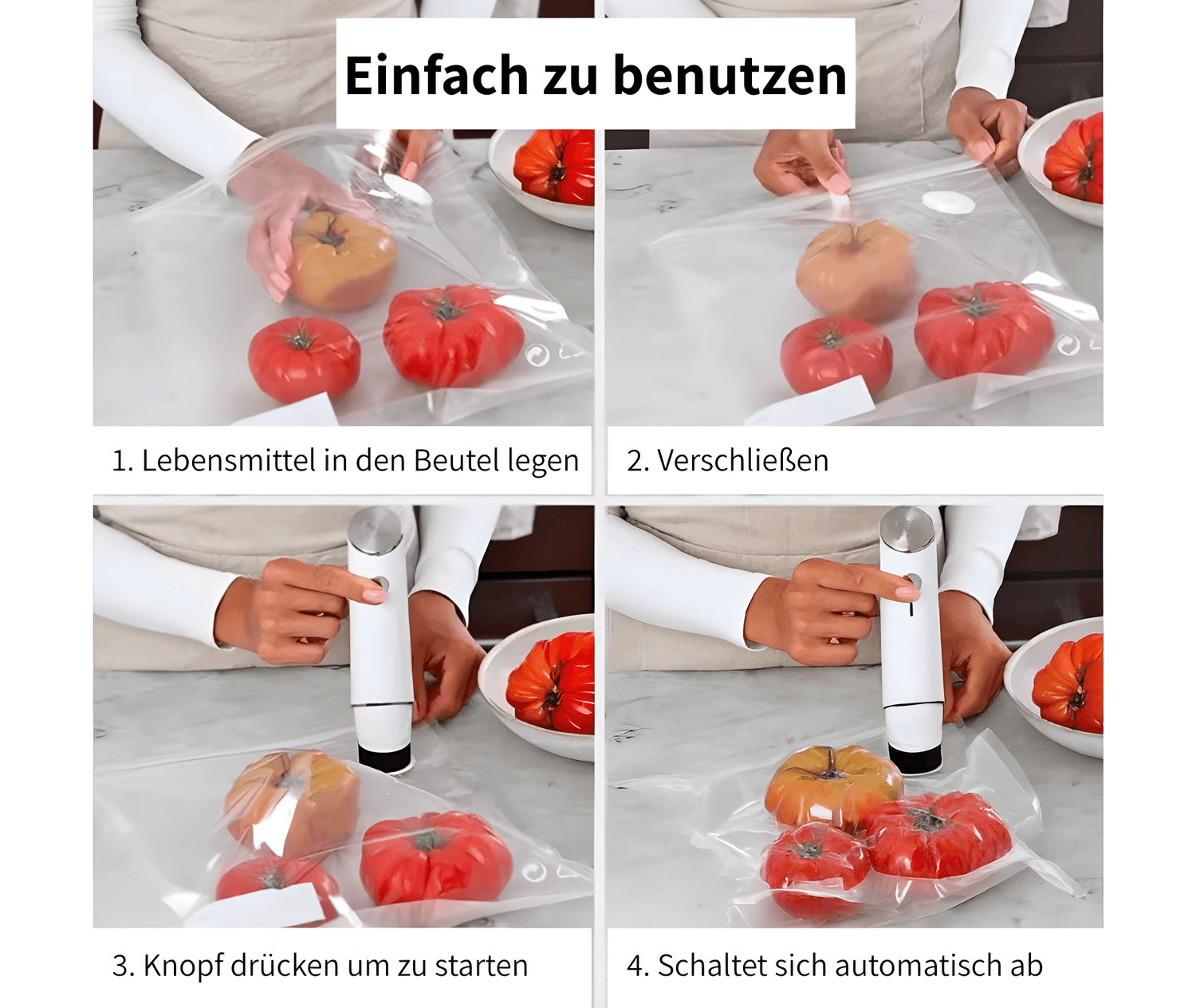 Einfach zu benutzen

1. Lebensmittel in den Beutel legen

2. Verschließen

3. Knopf drücken um zu starten

4. Schaltet sich automatisch ab